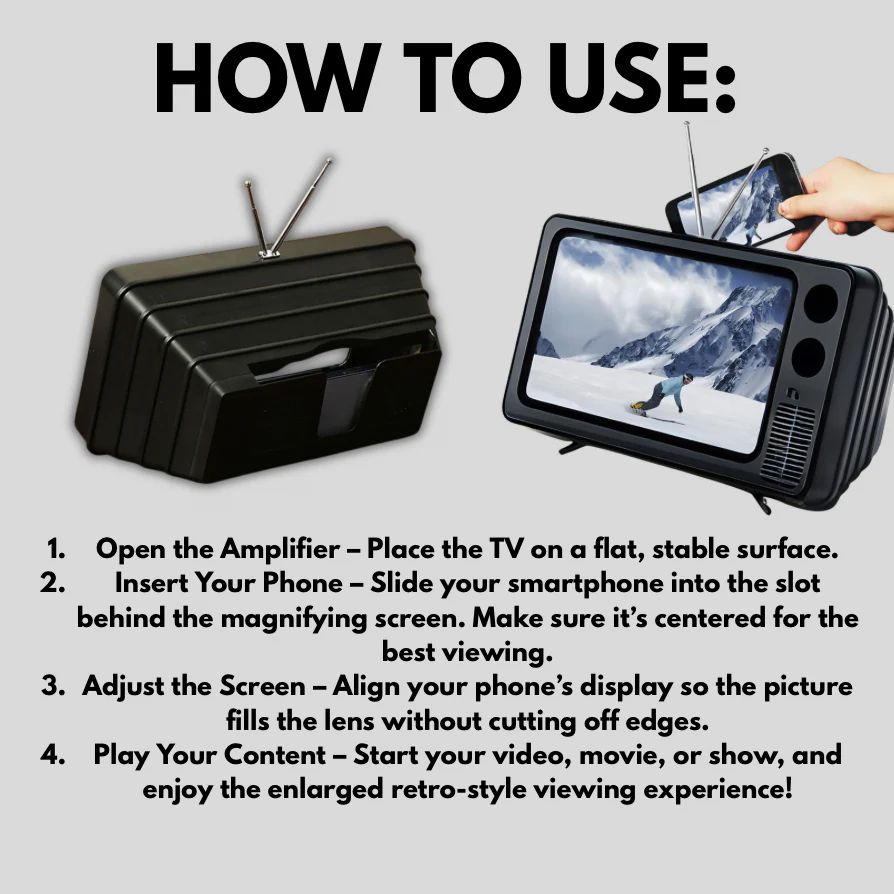 HOW TO USE:

1. Open the Amplifier – Place the TV on a flat, stable surface.
2. Insert Your Phone – Slide your smartphone into the slot behind the magnifying screen. Make sure it's centered for the best viewing.
3. Adjust the Screen – Align your phone's display so the picture fills the lens without cutting off edges.
4. Play Your Content – Start your video, movie, or show, and enjoy the enlarged retro-style viewing experience!